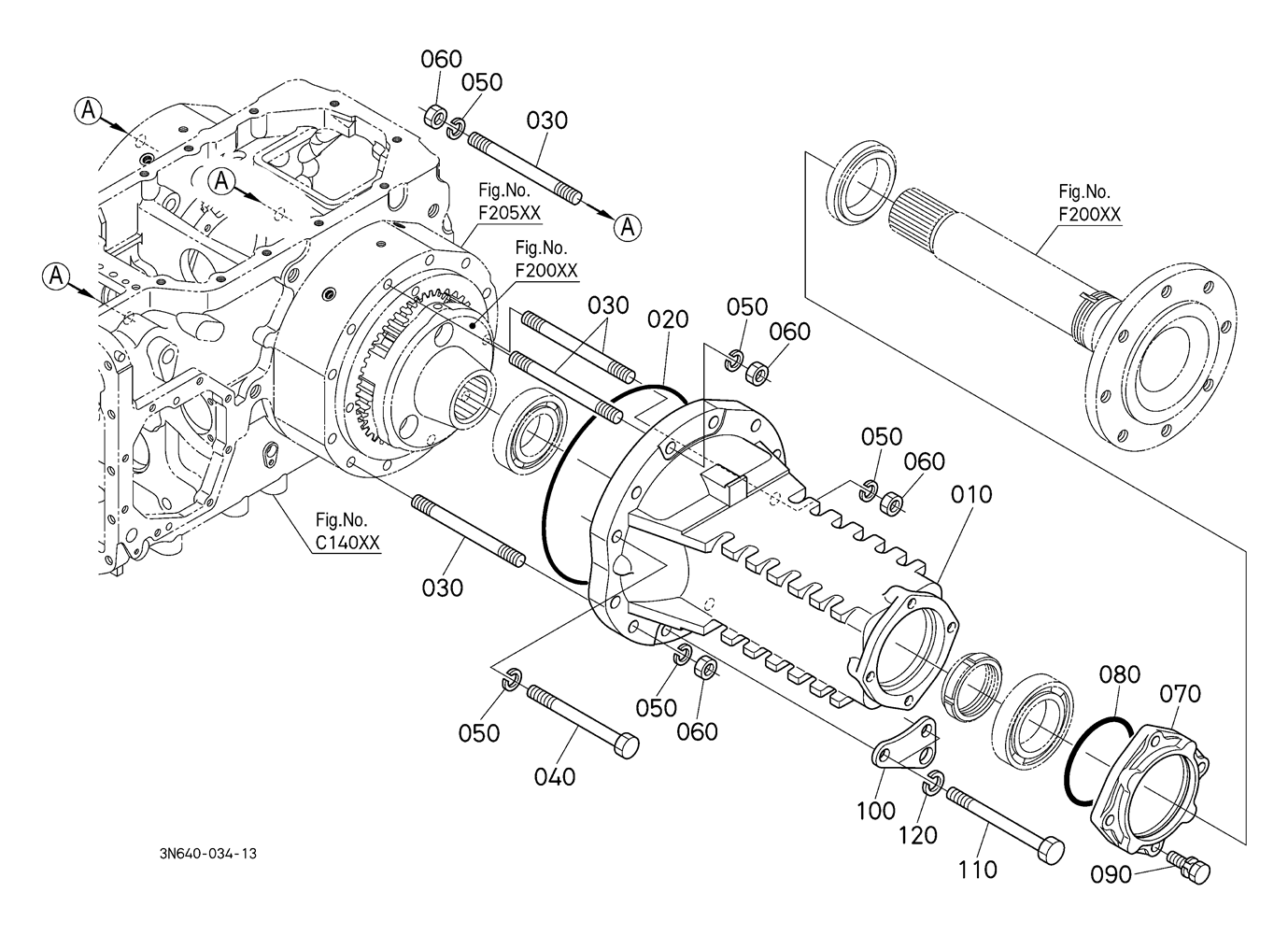 060
050
030
A
A
A
A
Fig.No.
F205XX
Fig.No.
F200XX
Fig.No.
F200XX
030
020
050
060
050
060
010
Fig.No.
C140XX
030
050
060
050
040
080
070
100
120
110
090
3N640-034-13